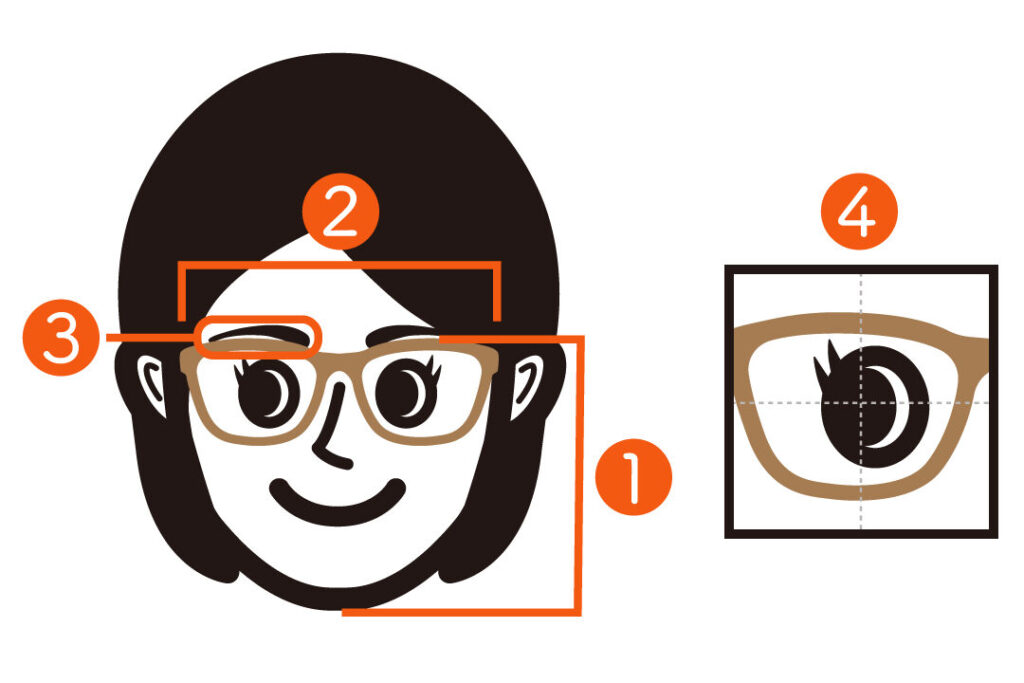 2
3
1
4