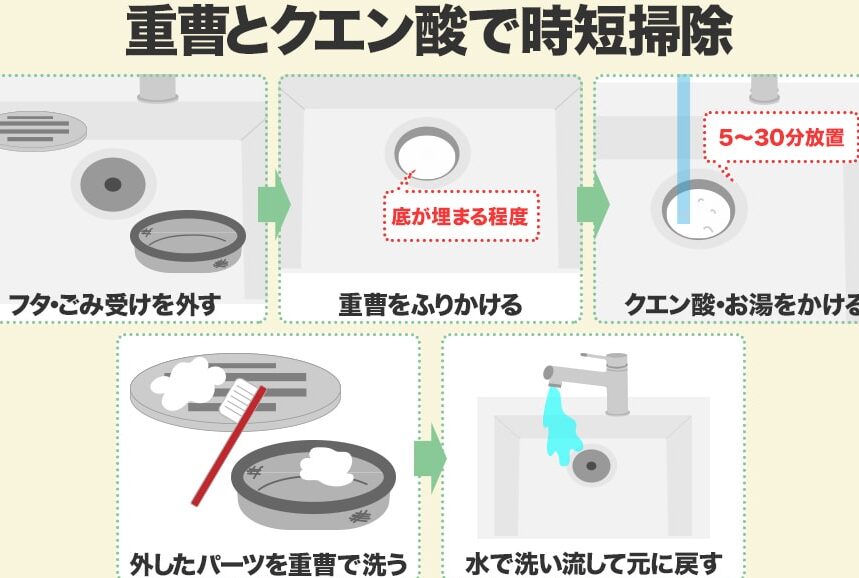 重曹とクエン酸で時短掃除

フタ・ごみ受けを外す

底が埋まる程度

重曹をふりかける

5〜30分放置

クエン酸・お湯をかける

外したパーツを重曹で洗う

水で洗い流して元に戻す